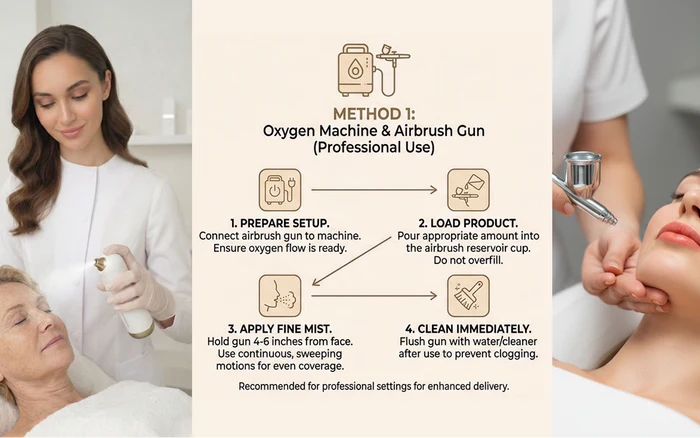 METHOD 1:
Oxygen Machine & Airbrush Gun
(Professional Use)

1. PREPARE SETUP.
Connect airbrush gun to machine. Ensure oxygen flow is ready.

2. LOAD PRODUCT.
Pour appropriate amount into the airbrush reservoir cup. Do not overfill.

3. APPLY FINE MIST.
Hold gun 4-6 inches from face. Use continuous, sweeping motions for even coverage.

4. CLEAN IMMEDIATELY.
Flush gun with water/cleaner after use to prevent clogging.

Recommended for professional settings for enhanced delivery.