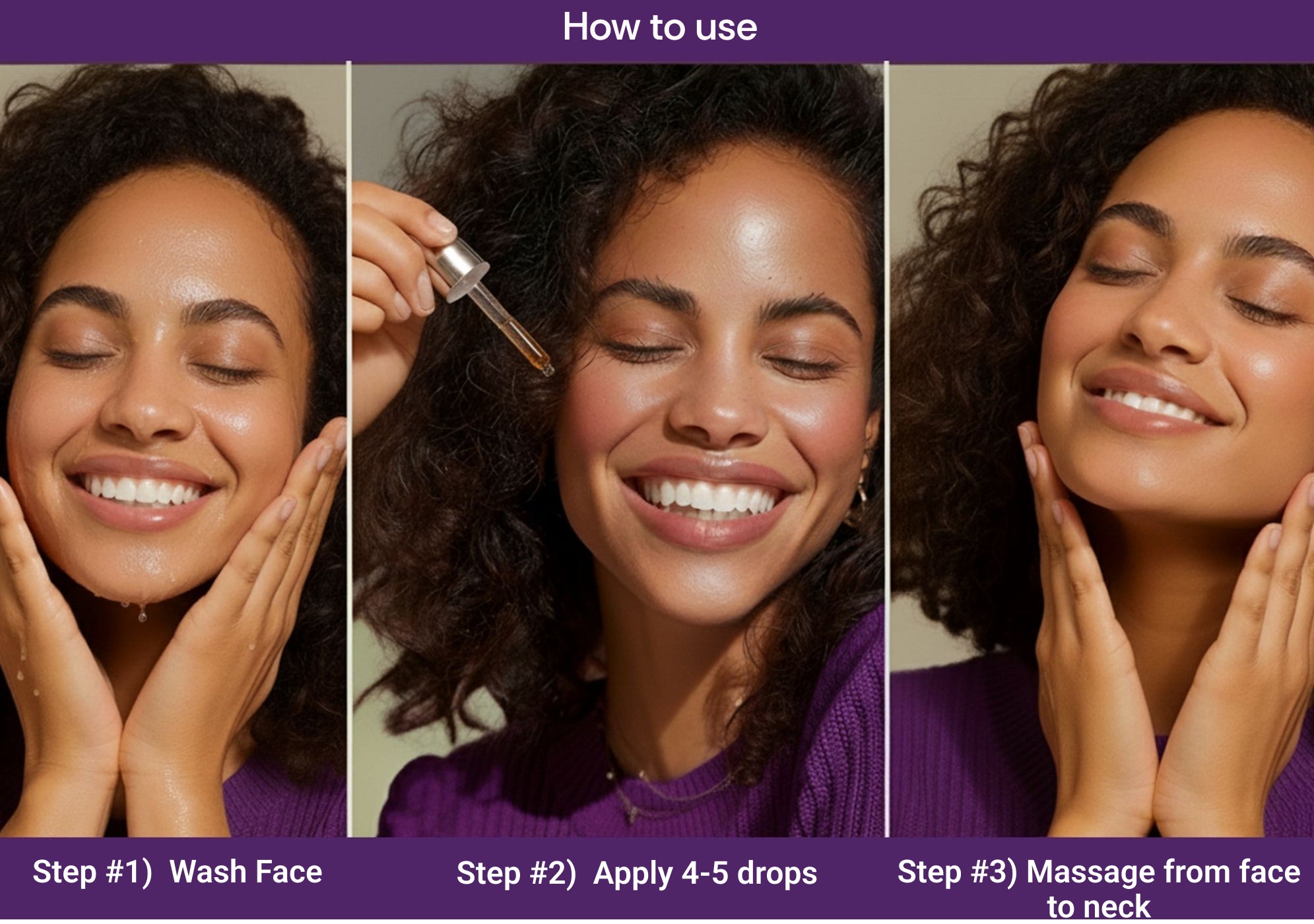 How to use

Step #1) Wash Face

Step #2) Apply 4-5 drops

Step #3) Massage from face to neck