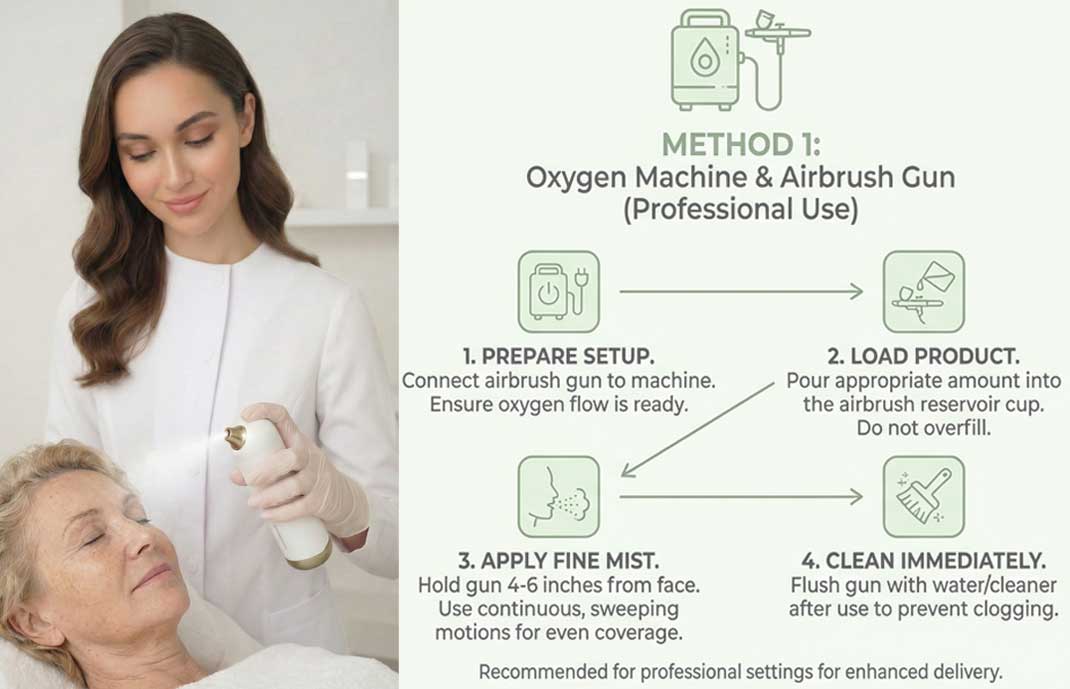 METHOD 1:
Oxygen Machine & Airbrush Gun (Professional Use)

1. PREPARE SETUP.
Connect airbrush gun to machine. Ensure oxygen flow is ready.

2. LOAD PRODUCT.
Pour appropriate amount into the airbrush reservoir cup. Do not overfill.

3. APPLY FINE MIST.
Hold gun 4-6 inches from face. Use continuous, sweeping motions for even coverage.

4. CLEAN IMMEDIATELY.
Flush gun with water/cleaner after use to prevent clogging.

Recommended for professional settings for enhanced delivery.