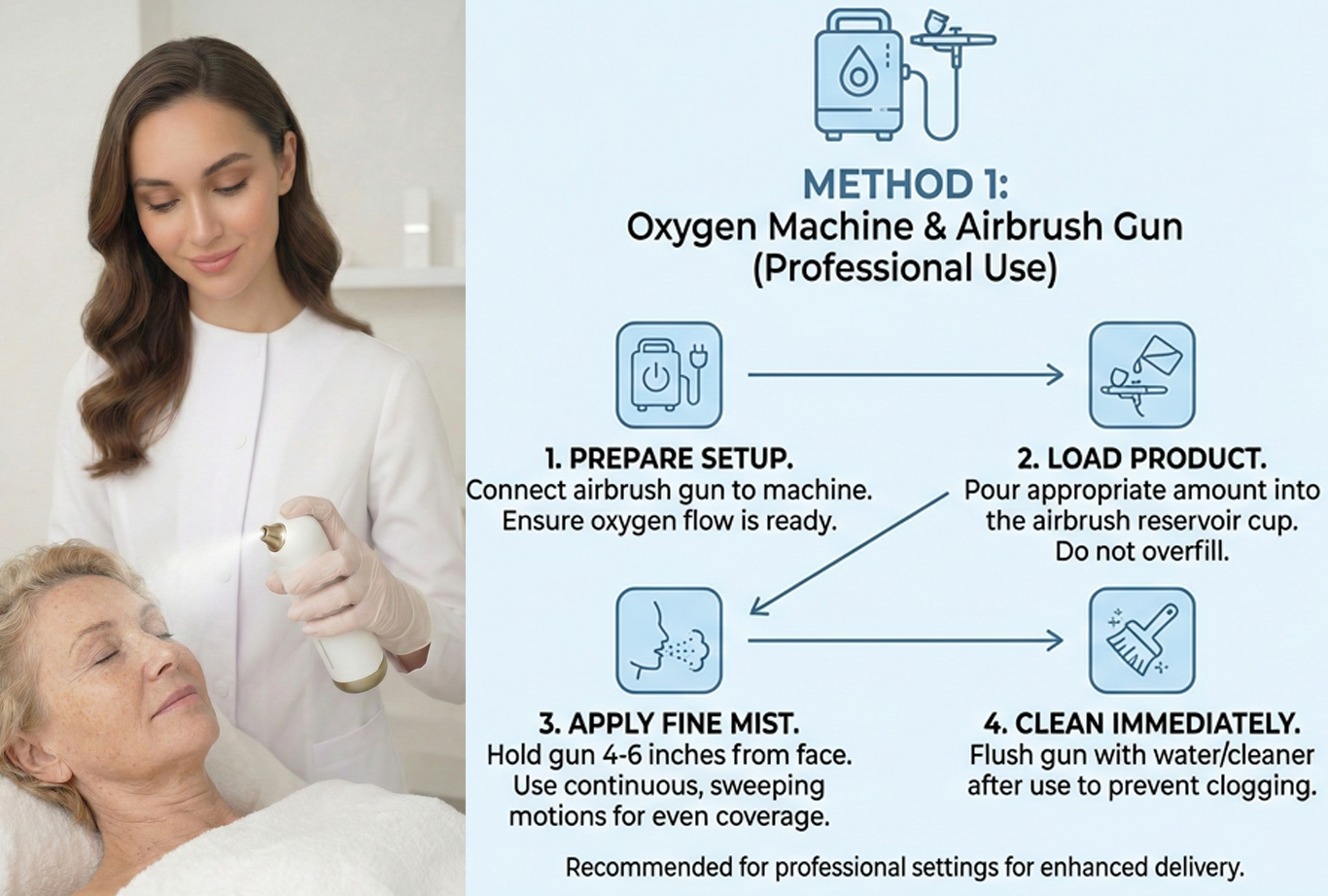 METHOD 1:
Oxygen Machine & Airbrush Gun
(Professional Use)

1. PREPARE SETUP.
Connect airbrush gun to machine. Ensure oxygen flow is ready.

2. LOAD PRODUCT.
Pour appropriate amount into the airbrush reservoir cup. Do not overfill.

3. APPLY FINE MIST.
Hold gun 4-6 inches from face. Use continuous, sweeping motions for even coverage.

4. CLEAN IMMEDIATELY.
Flush gun with water/cleaner after use to prevent clogging.

Recommended for professional settings for enhanced delivery.