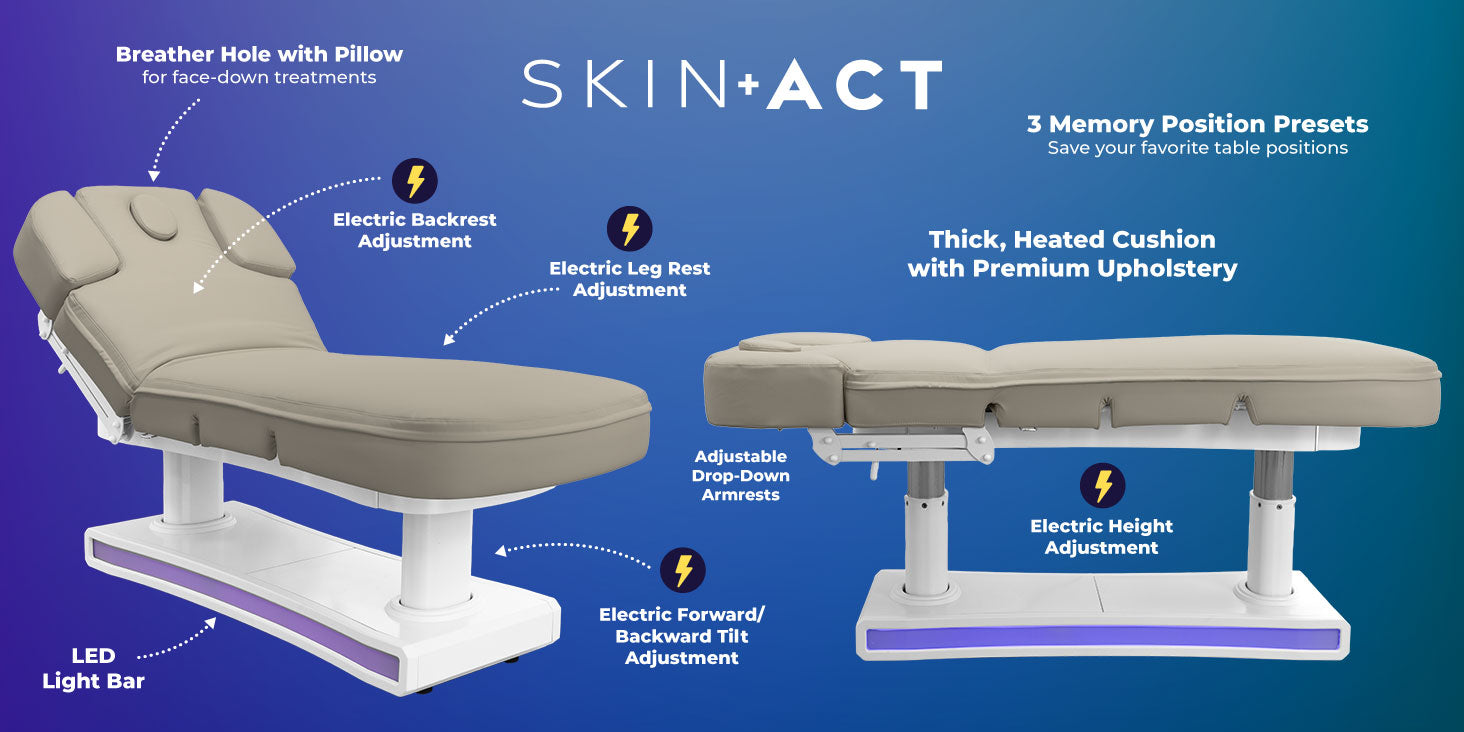 Breather Hole with Pillow
for face-down treatments

SKIN+ACT

3 Memory Position Presets
Save your favorite table positions

Electric Backrest Adjustment

Electric Leg Rest Adjustment

Thick, Heated Cushion with Premium Upholstery

Adjustable Drop-Down Armrests

Electric Height Adjustment

Electric Forward/ Backward Tilt Adjustment

LED Light Bar