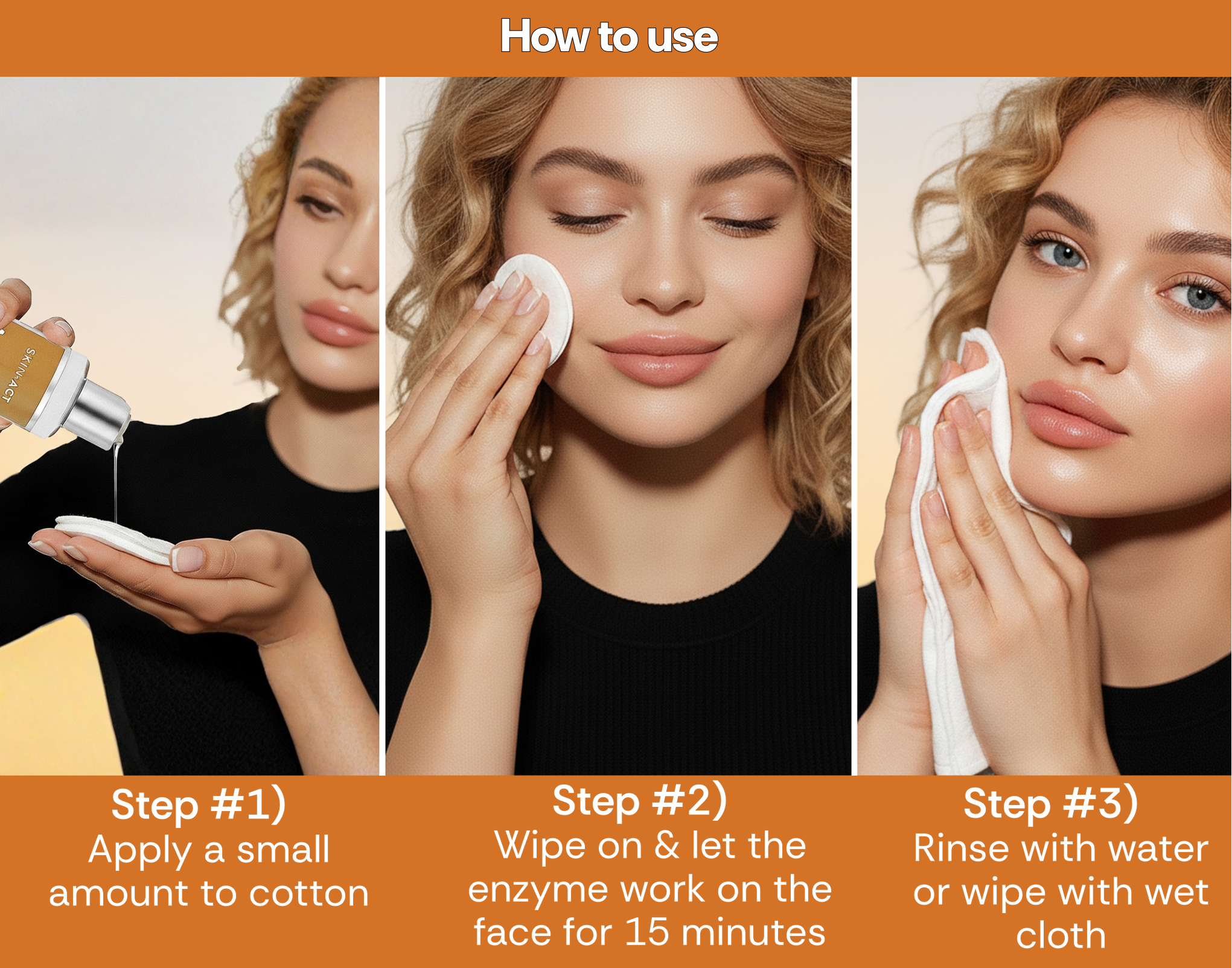 How to use

SKIN ACT

Step #1)
Apply a small amount to cotton

Step #2)
Wipe on & let the enzyme work on the face for 15 minutes

Step #3)
Rinse with water or wipe with wet cloth