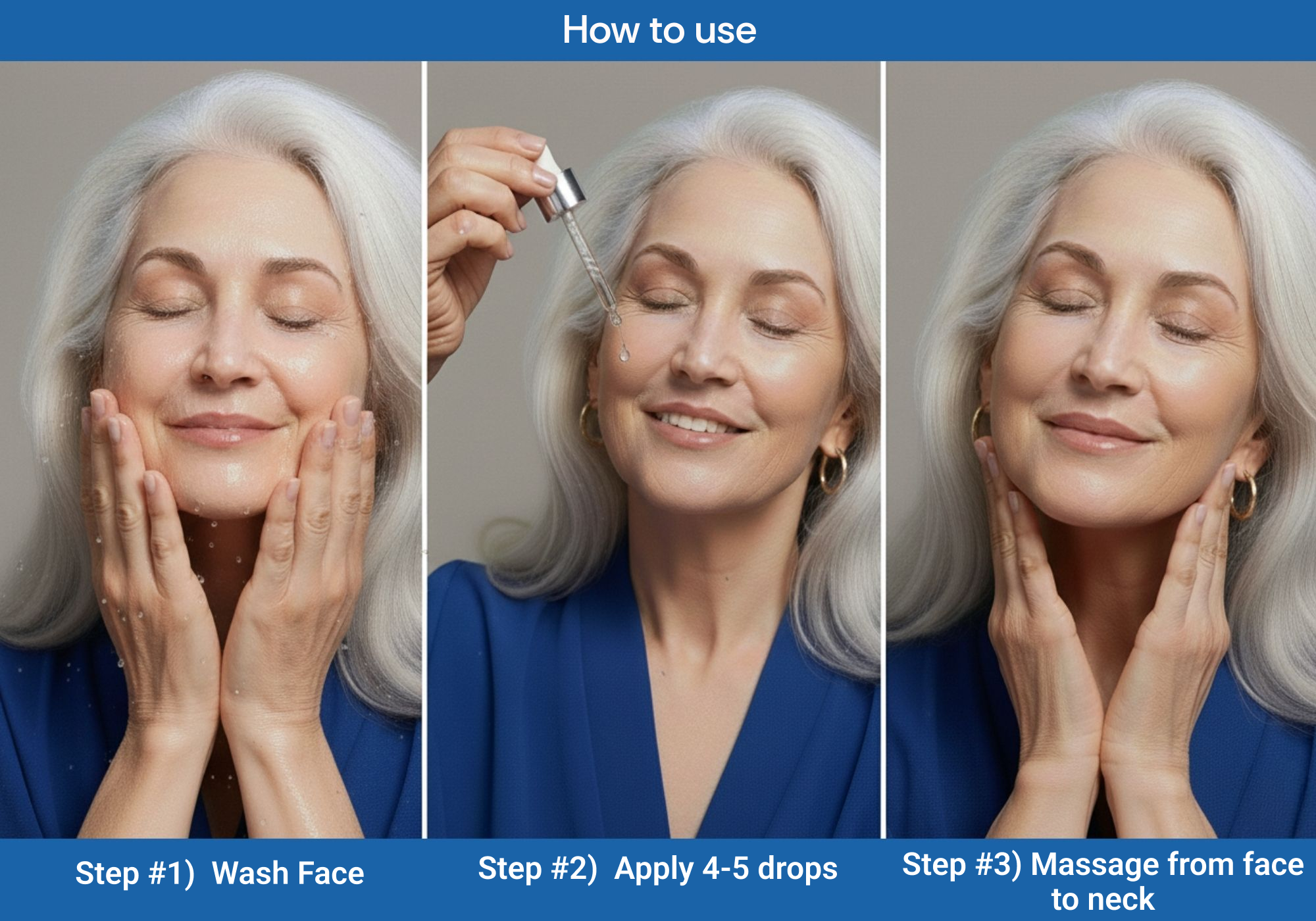 How to use

Step #1) Wash Face

Step #2) Apply 4-5 drops

Step #3) Massage from face to neck