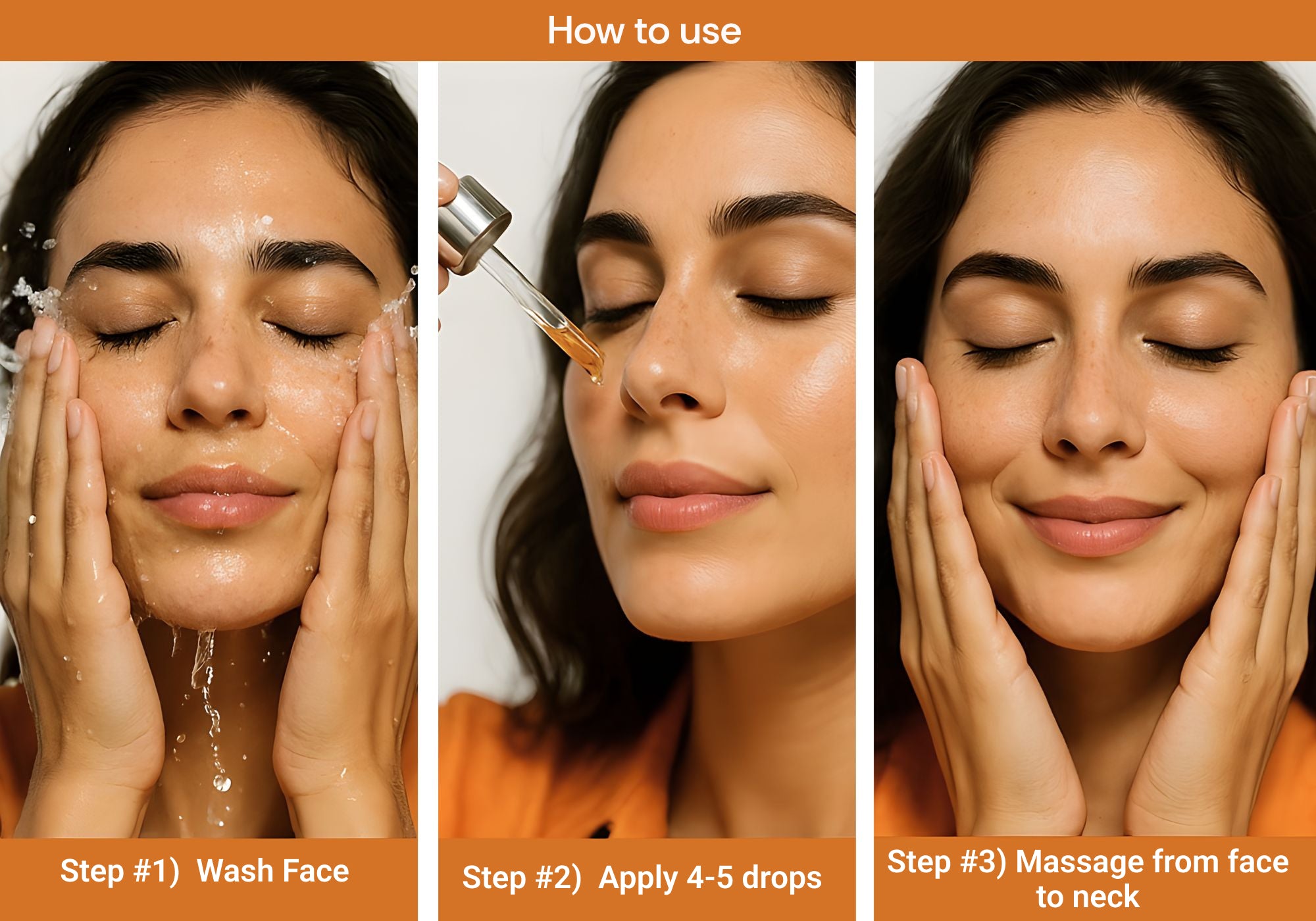 How to use

Step #1) Wash Face

Step #2) Apply 4-5 drops

Step #3) Massage from face to neck