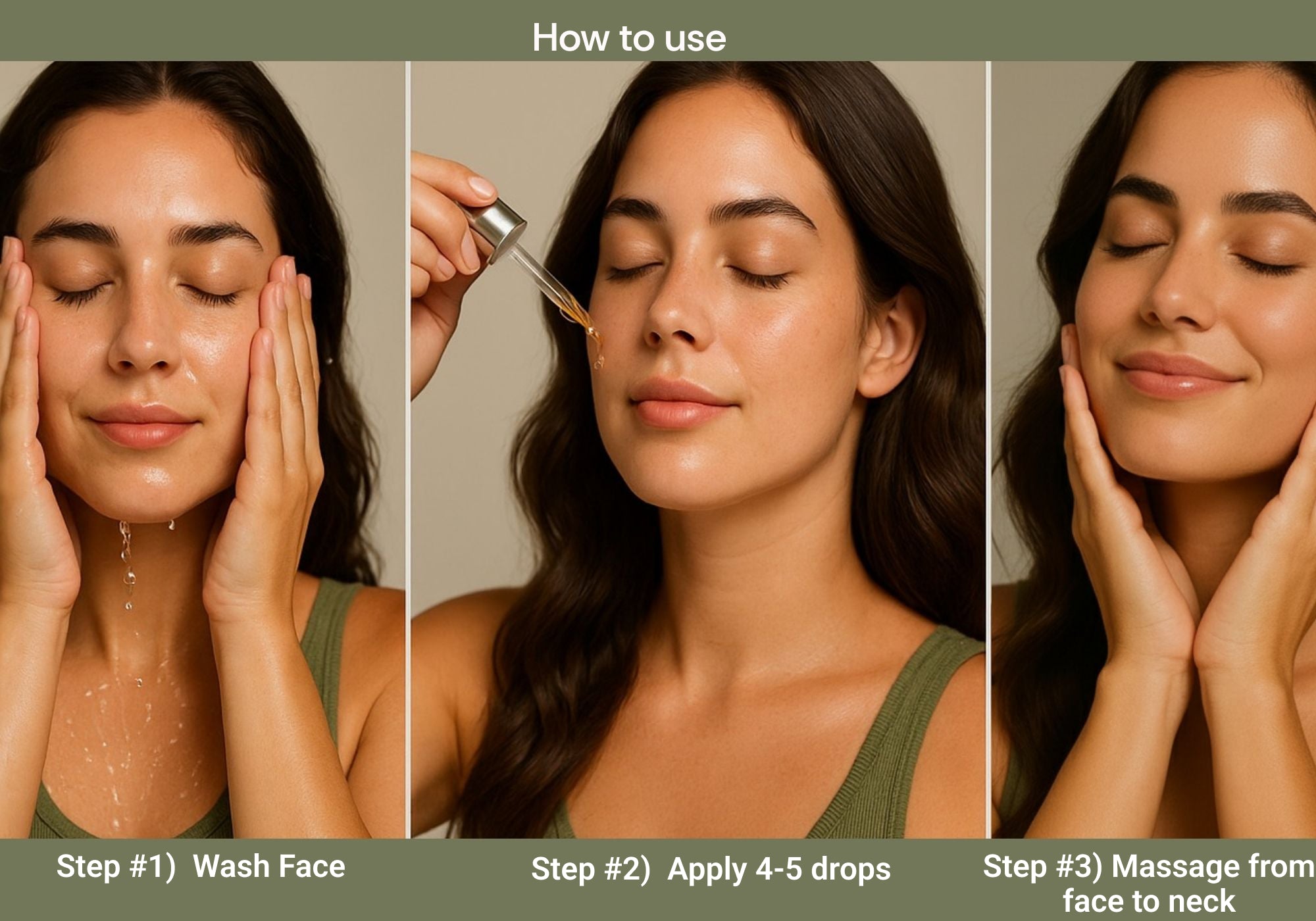 How to use

Step #1) Wash Face

Step #2) Apply 4-5 drops

Step #3) Massage from face to neck