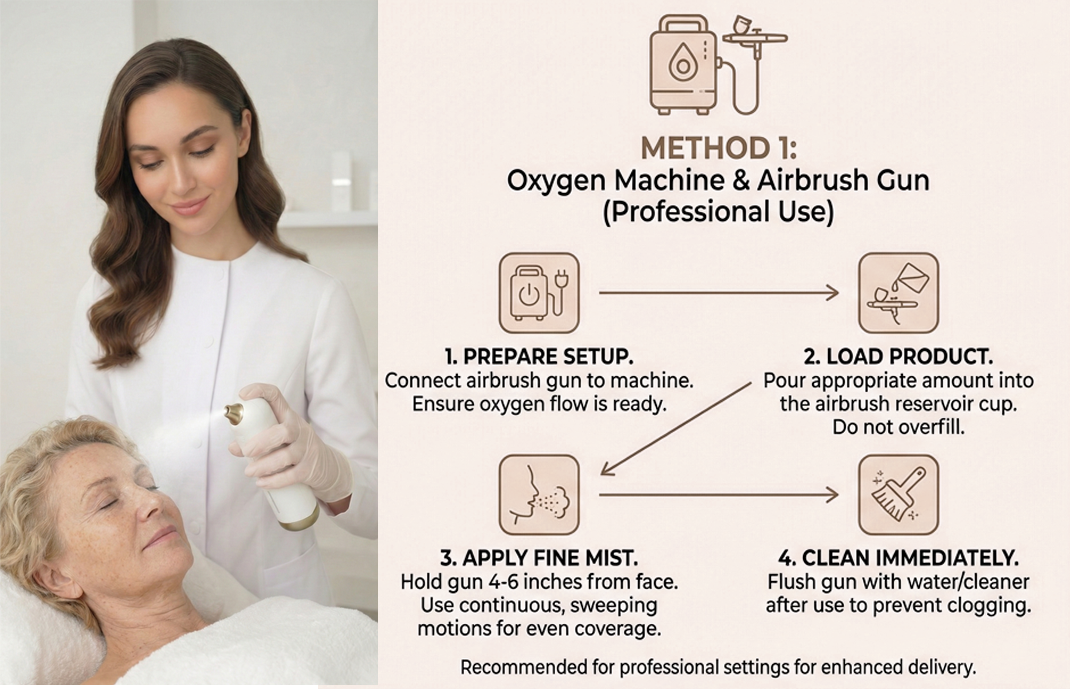 METHOD 1:
Oxygen Machine & Airbrush Gun
(Professional Use)

1. PREPARE SETUP.
Connect airbrush gun to machine. Ensure oxygen flow is ready.

2. LOAD PRODUCT.
Pour appropriate amount into the airbrush reservoir cup. Do not overfill.

3. APPLY FINE MIST.
Hold gun 4-6 inches from face. Use continuous, sweeping motions for even coverage.

4. CLEAN IMMEDIATELY.
Flush gun with water/cleaner after use to prevent clogging.

Recommended for professional settings for enhanced delivery.